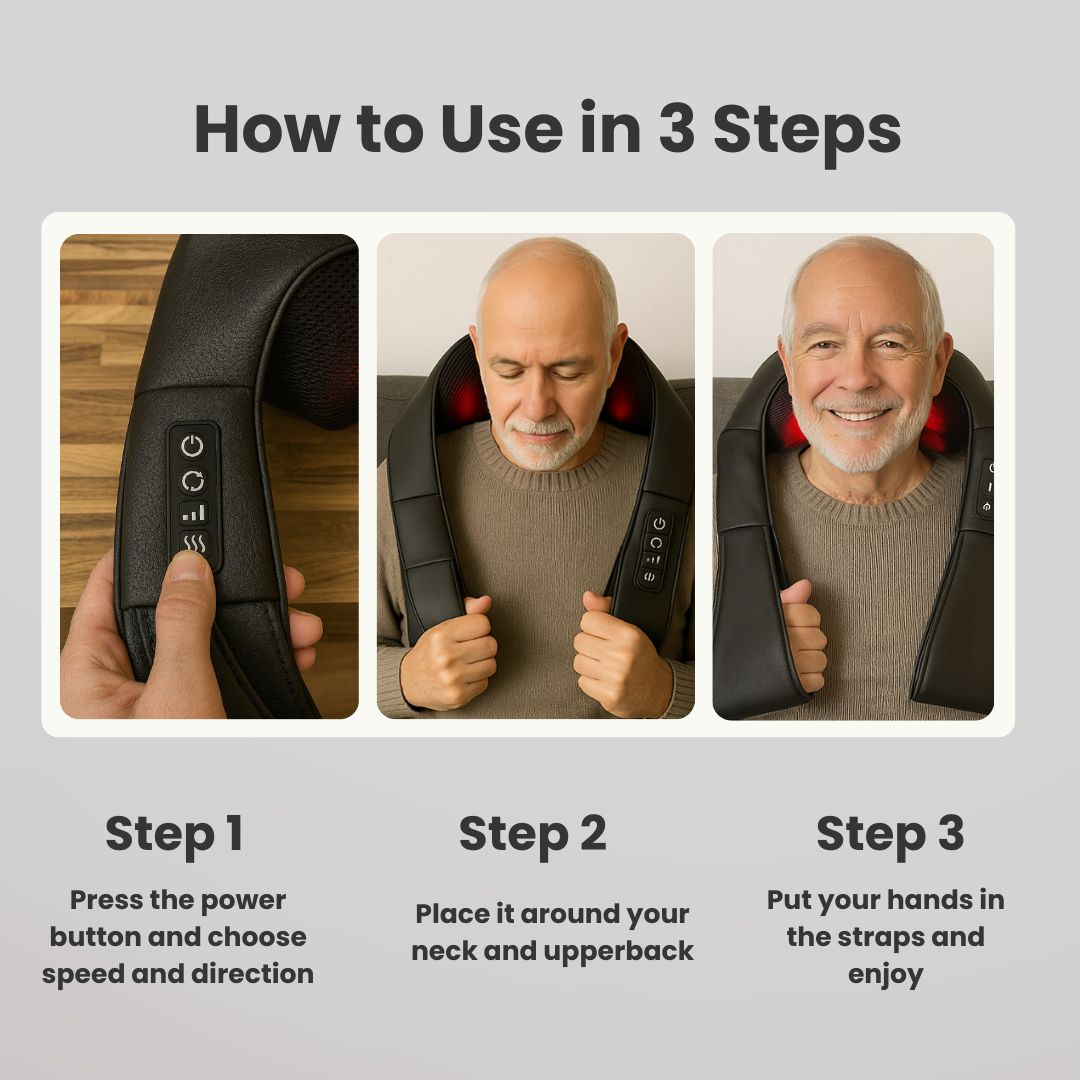 How to Use in 3 Steps

Step 1

Press the power button and choose speed and direction

Step 2

Place it around your neck and upperback

Step 3

Put your hands in the straps and enjoy